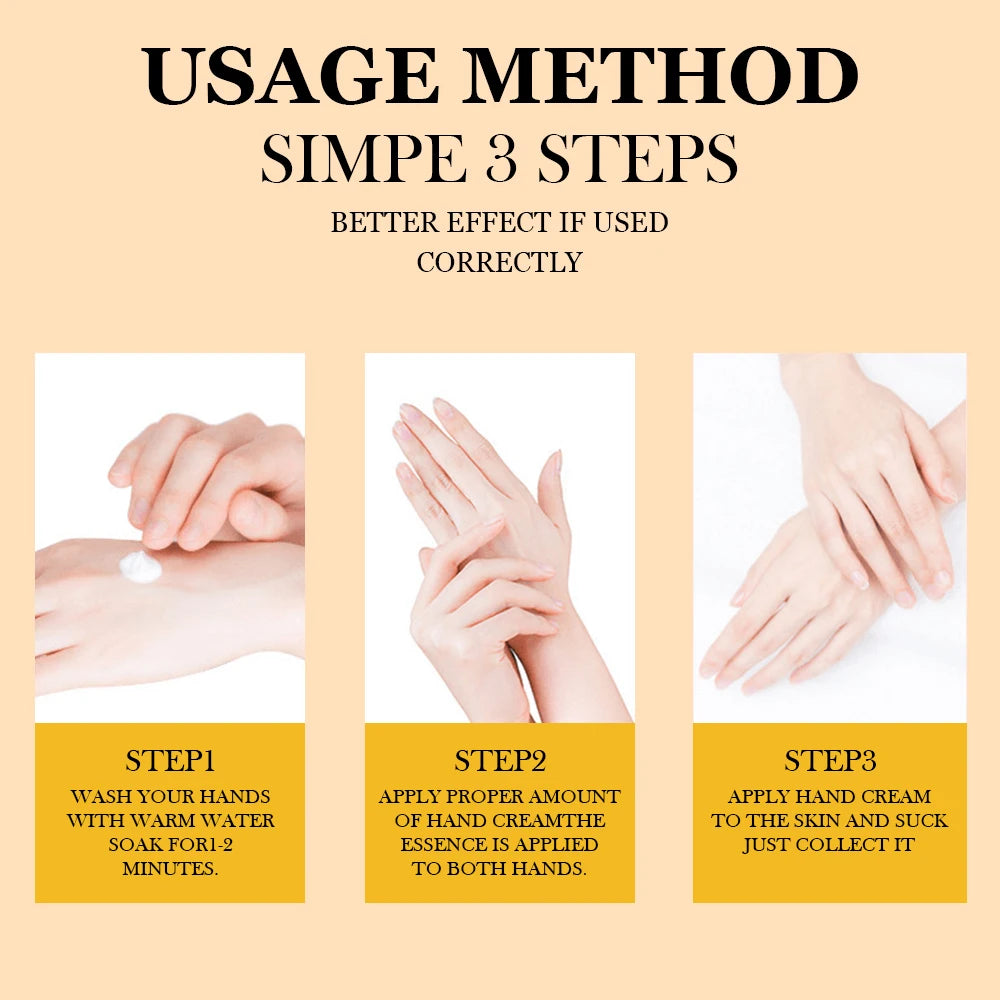 USAGE METHOD
SIMPE 3 STEPS
BETTER EFFECT IF USED CORRECTLY

STEP1
WASH YOUR HANDS WITH WARM WATER SOAK FOR1-2 MINUTES.

STEP2
APPLY PROPER AMOUNT OF HAND CREAMTHE ESSENCE IS APPLIED TO BOTH HANDS.

STEP3
APPLY HAND CREAM TO THE SKIN AND SUCK JUST COLLECT IT